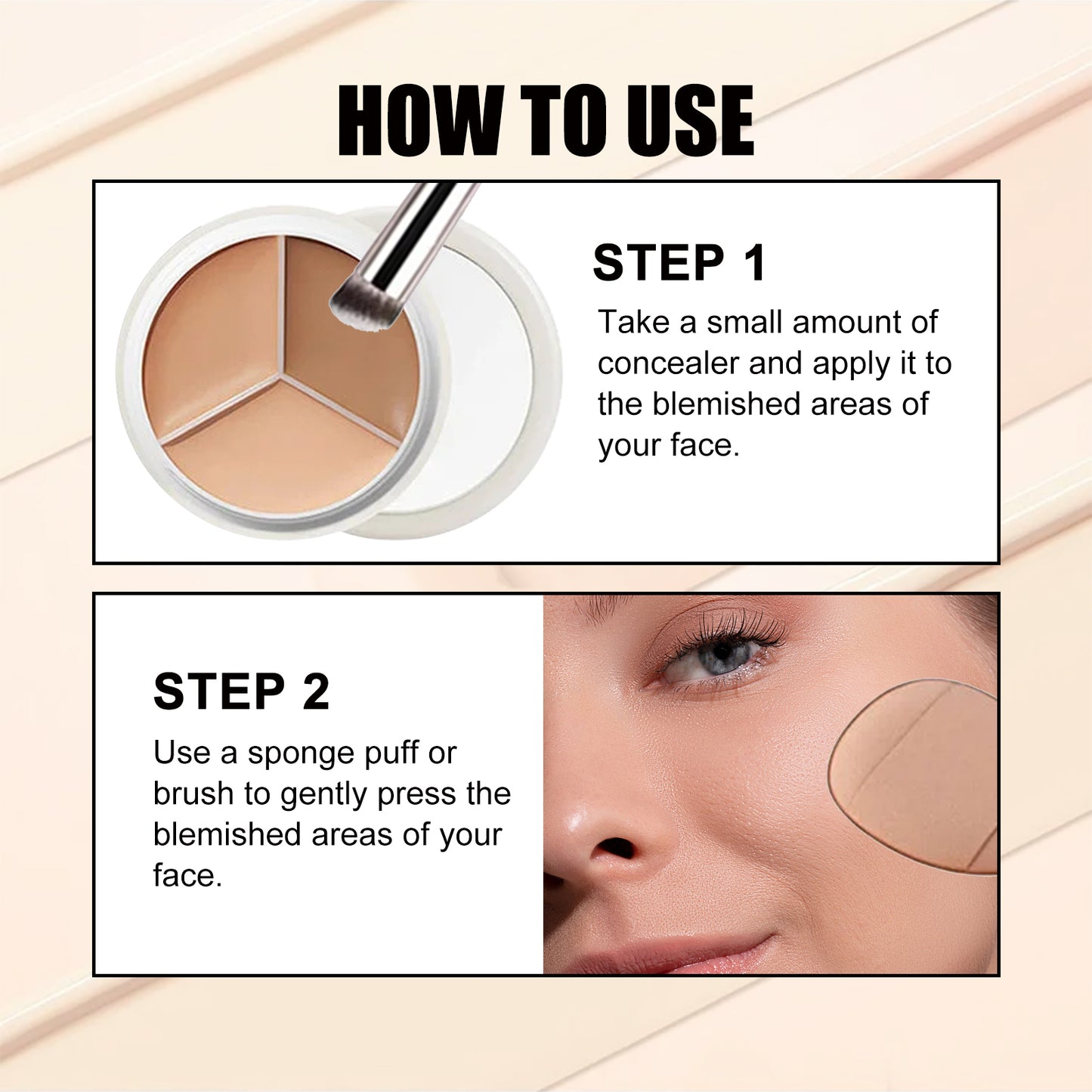 HOW TO USE

STEP 1

Take a small amount of concealer and apply it to the blemished areas of your face.

STEP 2

Use a sponge puff or brush to gently press the blemished areas of your face.