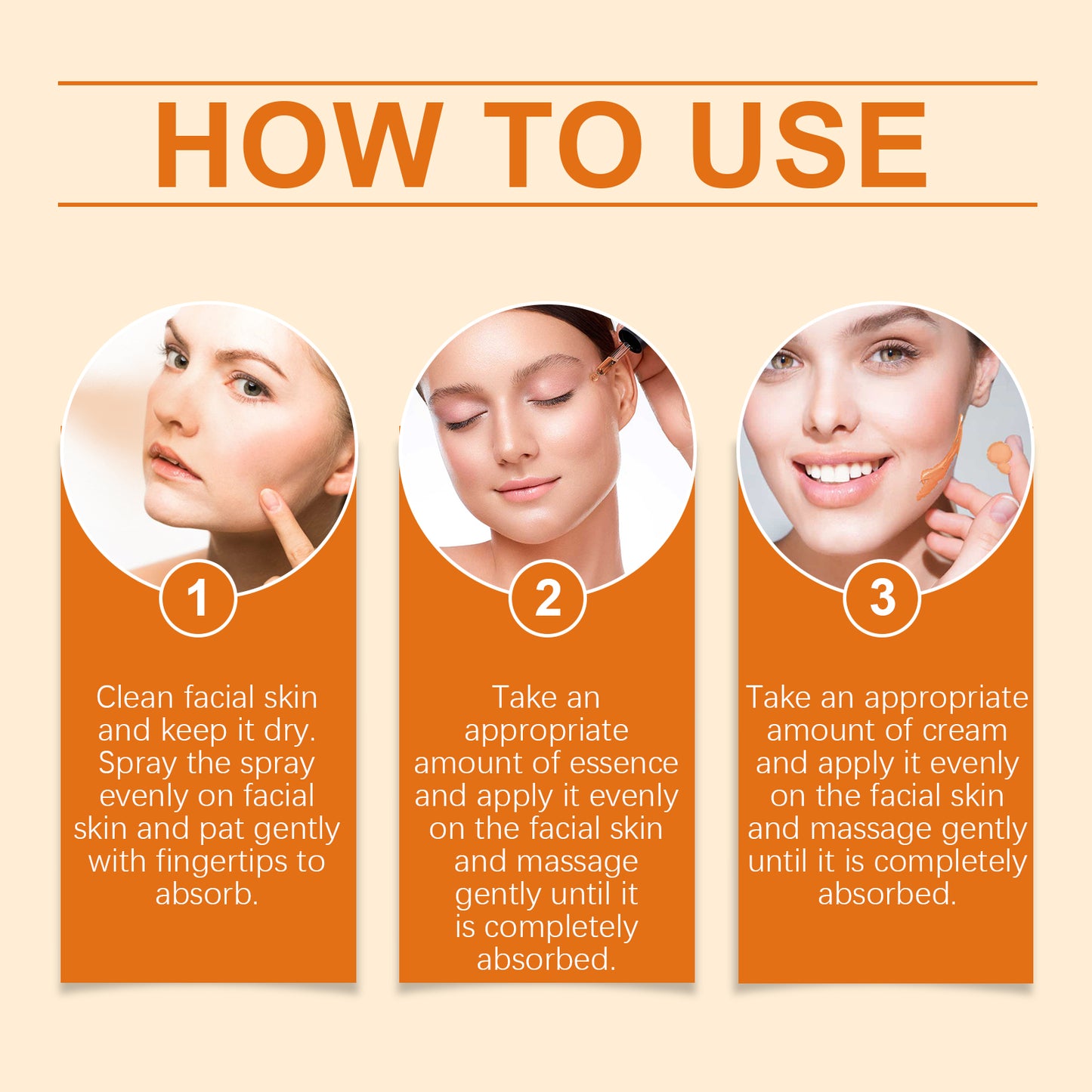 HOW TO USE

1

Clean facial skin and keep it dry. Spray the spray evenly on facial skin and pat gently with fingertips to absorb.

2

Take an appropriate amount of essence and apply it evenly on the facial skin and massage gently until it is completely absorbed.

3

Take an appropriate amount of cream and apply it evenly on the facial skin and massage gently until it is completely absorbed.