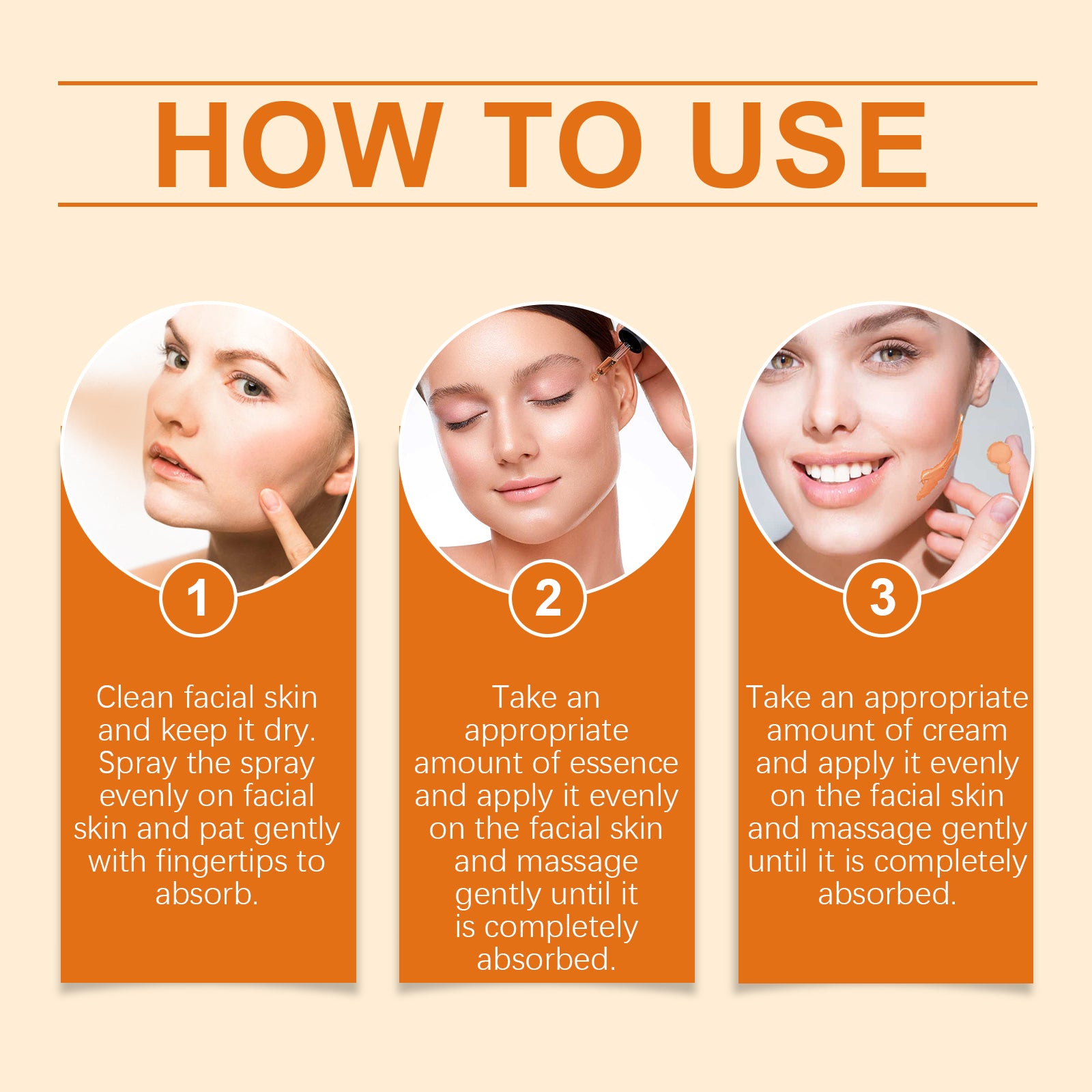 HOW TO USE

1

Clean facial skin and keep it dry. Spray the spray evenly on facial skin and pat gently with fingertips to absorb.

2

Take an appropriate amount of essence and apply it evenly on the facial skin and massage gently until it is completely absorbed.

3

Take an appropriate amount of cream and apply it evenly on the facial skin and massage gently until it is completely absorbed.